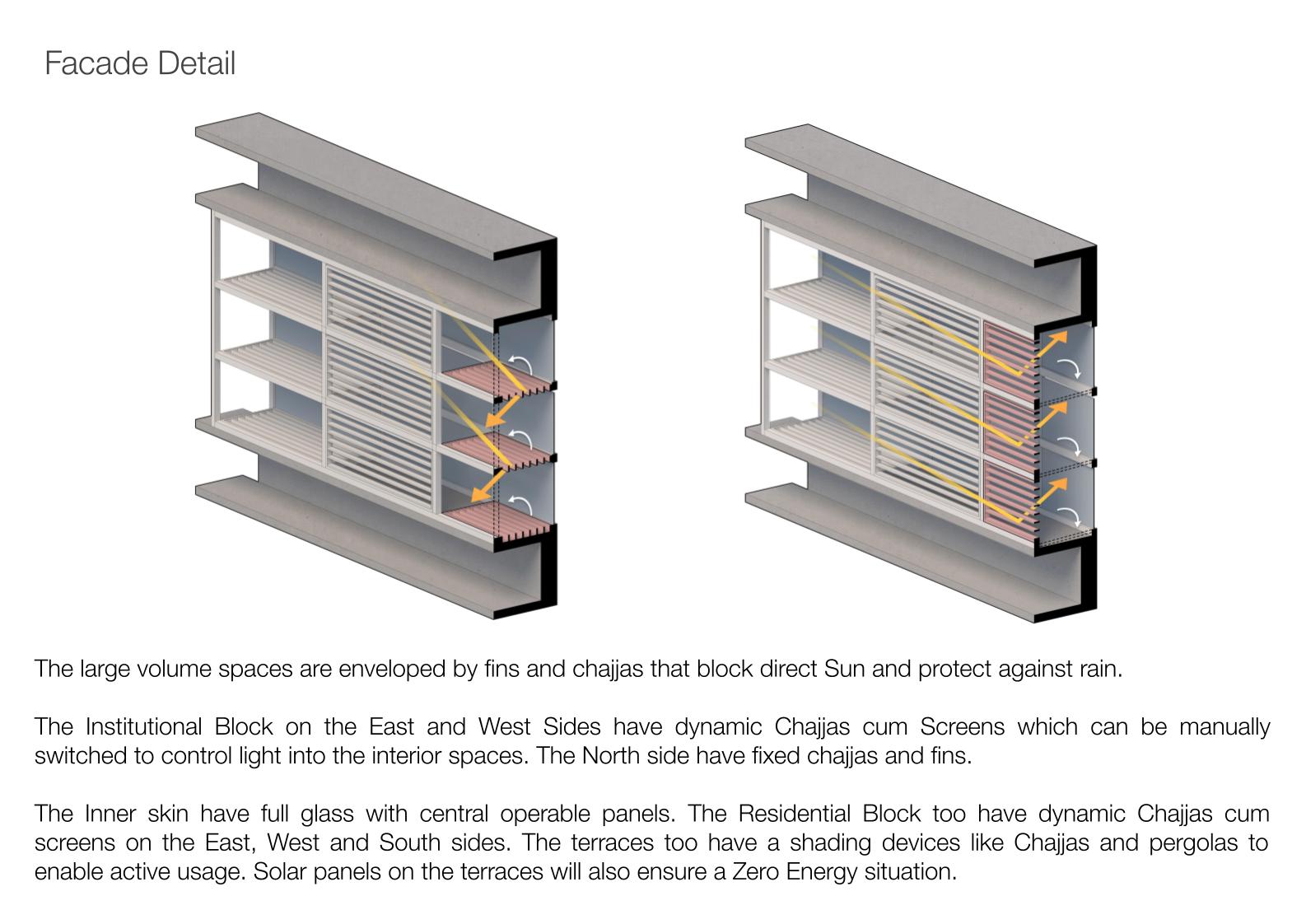 Facade Detail

The large volume spaces are enveloped by fins and chajjas that block direct Sun and protect against rain.

The Institutional Block on the East and West Sides have dynamic Chajjas cum Screens which can be manually switched to control light into the interior spaces. The North side have fixed chajjas and fins.

The Inner skin have full glass with central operable panels. The Residential Block too have dynamic Chajjas cum screens on the East, West and South sides. The terraces too have a shading devices like Chajjas and pergolas to enable active usage. Solar panels on the terraces will also ensure a Zero Energy situation.